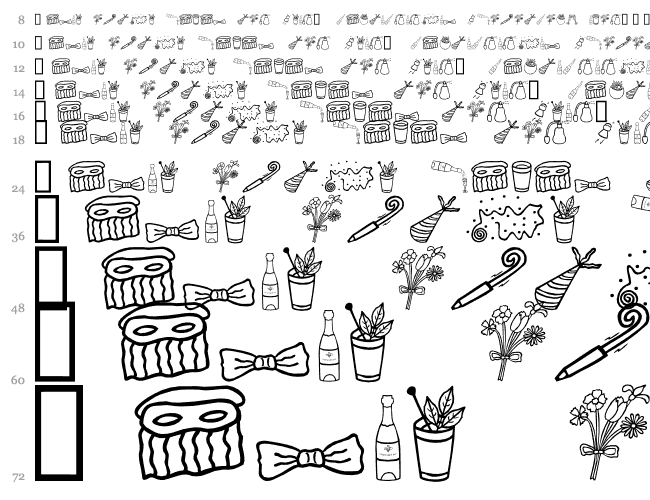 8
10
12
14
16
18
24
36
48
60
72